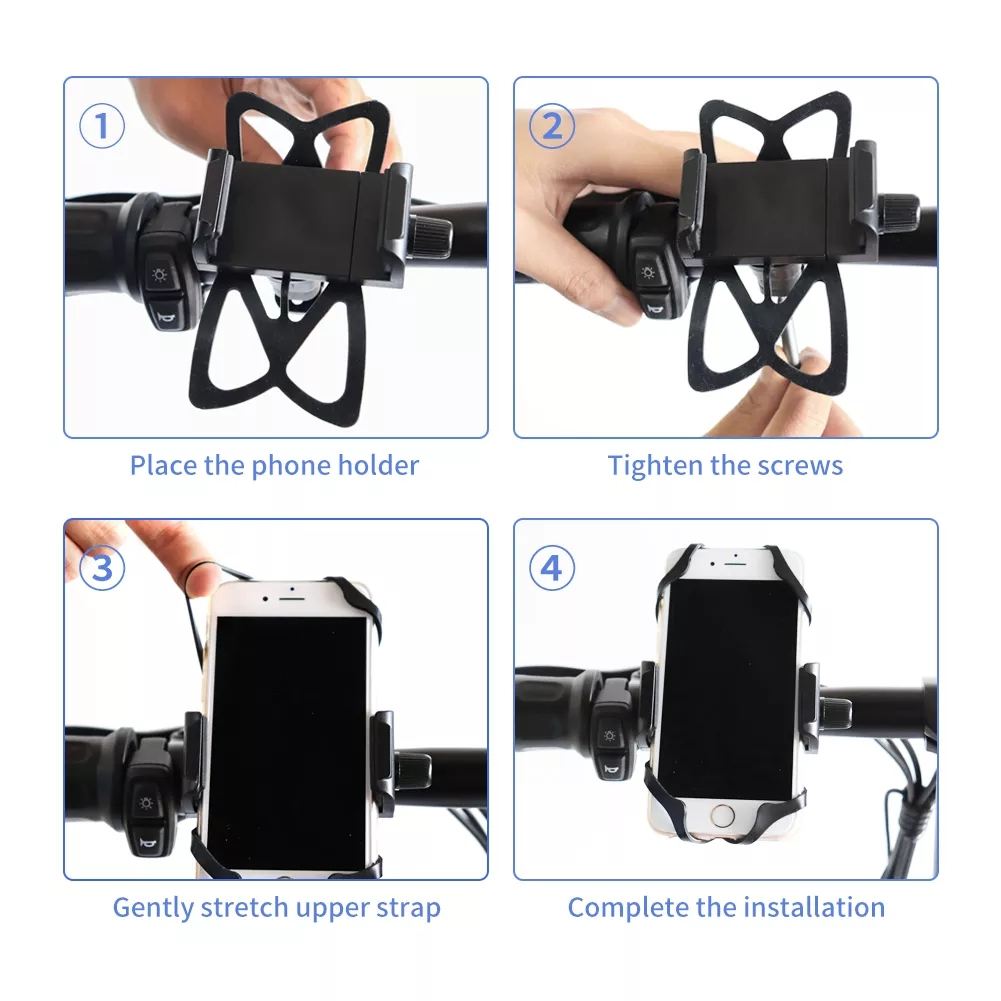 1

Place the phone holder

2

Tighten the screws

3

Gently stretch upper strap

4

Complete the installation